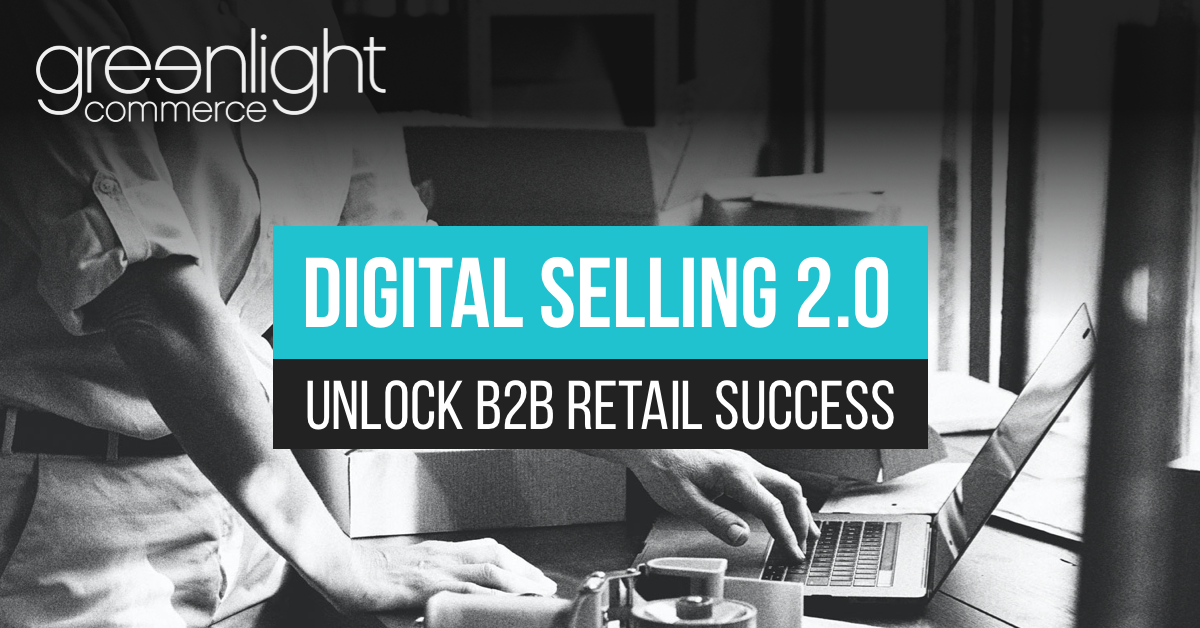 greenlight commerce

DIGITAL SELLING 2.0

UNLOCK B2B RETAIL SUCCESS